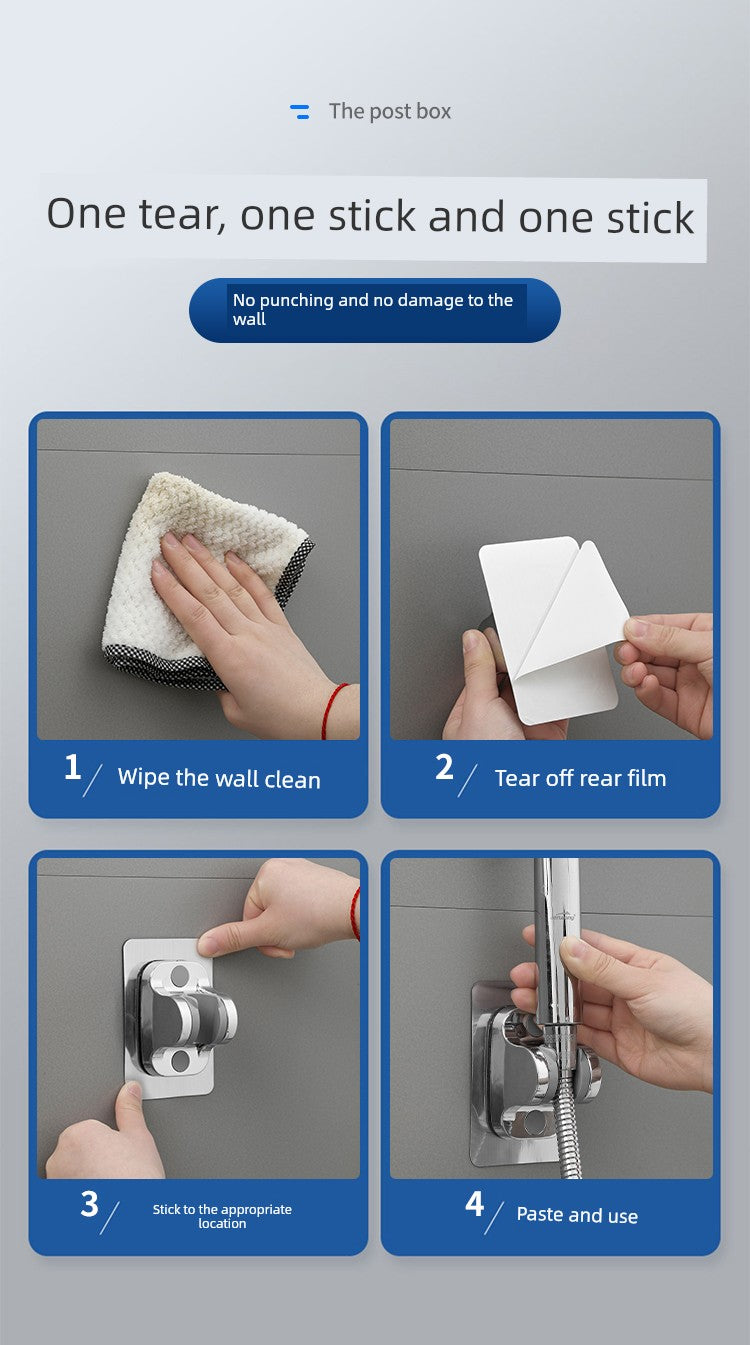 The post box

One tear, one stick and one stick

No punching and no damage to the wall

1 / Wipe the wall clean

2 / Tear off rear film

3 / Stick to the appropriate location

4 / Paste and use